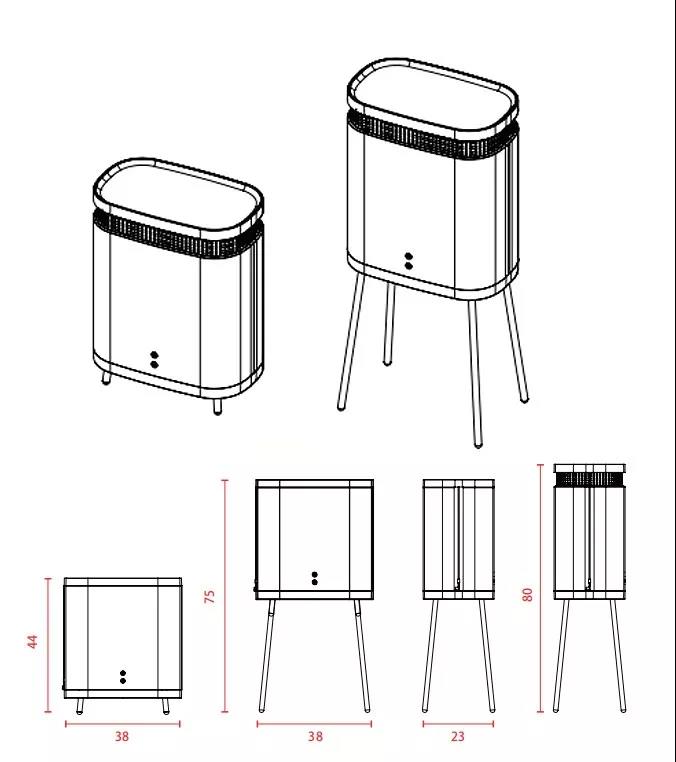 44
38
75
38
23
80