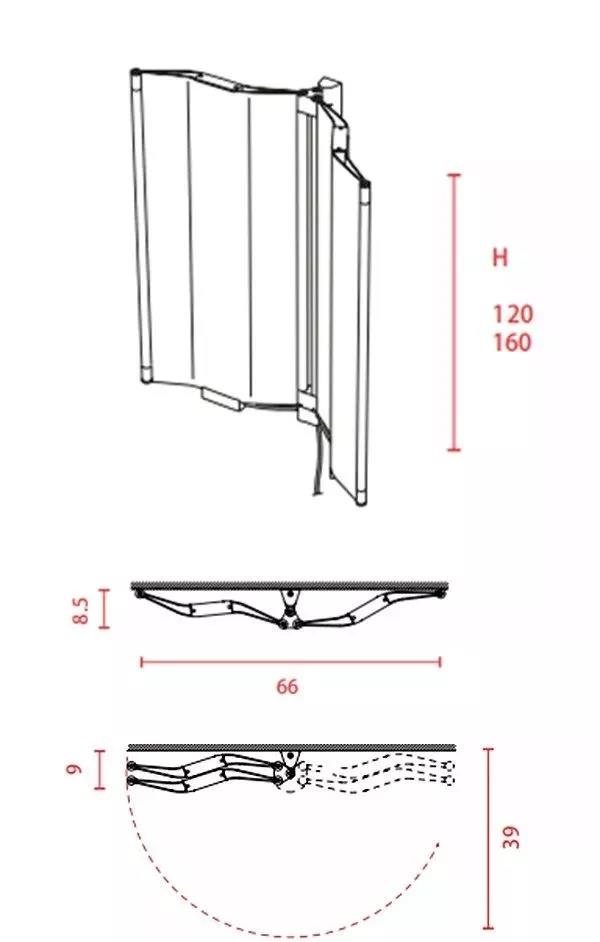 H

120
160

8.5

66

9

39